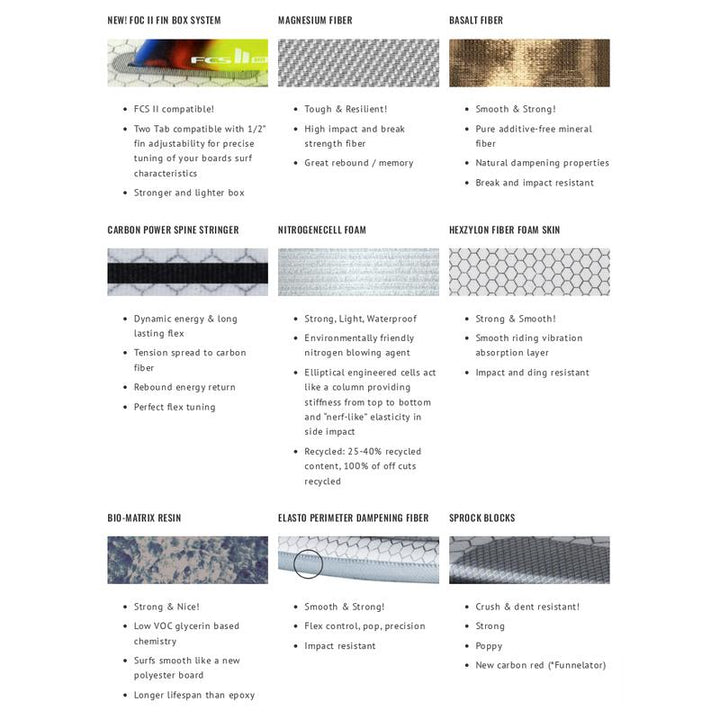 NEW! FOC II FIN BOX SYSTEM

FCS II

- FCS II compatible!
- Two Tab compatible with 1/2" fin adjustability for precise tuning of your boards surf characteristics
- Stronger and lighter box

MAGNESIUM FIBER

- Tough & Resilient!
- High impact and break strength fiber
- Great rebound / memory

BASALT FIBER

- Smooth & Strong!
- Pure additive-free mineral fiber
- Natural dampening properties
- Break and impact resistant

CARBON POWER SPINE STRINGER

- Dynamic energy & long lasting flex
- Tension spread to carbon fiber
- Rebound energy return
- Perfect flex tuning

NITROGENECELL FOAM

- Strong, Light, Waterproof
- Environmentally friendly nitrogen blowing agent
- Elliptical engineered cells act like a column providing stiffness from top to bottom and "nerf-like" elasticity in side impact
- Recycled: 25-40% recycled content, 100% of off cuts recycled

HEXZYLON FIBER FOAM SKIN

- Strong & Smooth!
- Smooth riding vibration absorption layer
- Impact and ding resistant

BIO-MATRIX RESIN

- Strong & Nice!
- Low VOC glycerin based chemistry
- Surfs smooth like a new polyester board
- Longer lifespan than epoxy

ELASTO PERIMETER DAMPENING FIBER

- Smooth & Strong!
- Flex control, pop, precision
- Impact resistant

SPROCK BLOCKS

- Crush & dent resistant!
- Strong
- Poppy
- New carbon red (*Funnelator)